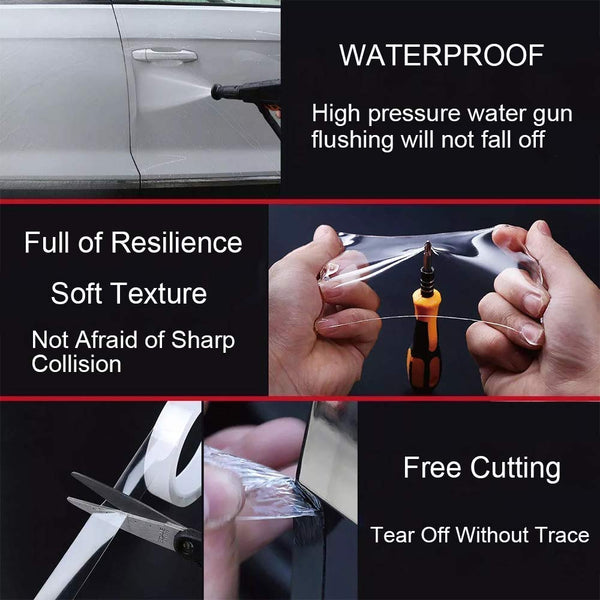 WATERPROOF

High pressure water gun flushing will not fall off

Full of Resilience

Soft Texture

Not Afraid of Sharp Collision

Free Cutting

Tear Off Without Trace